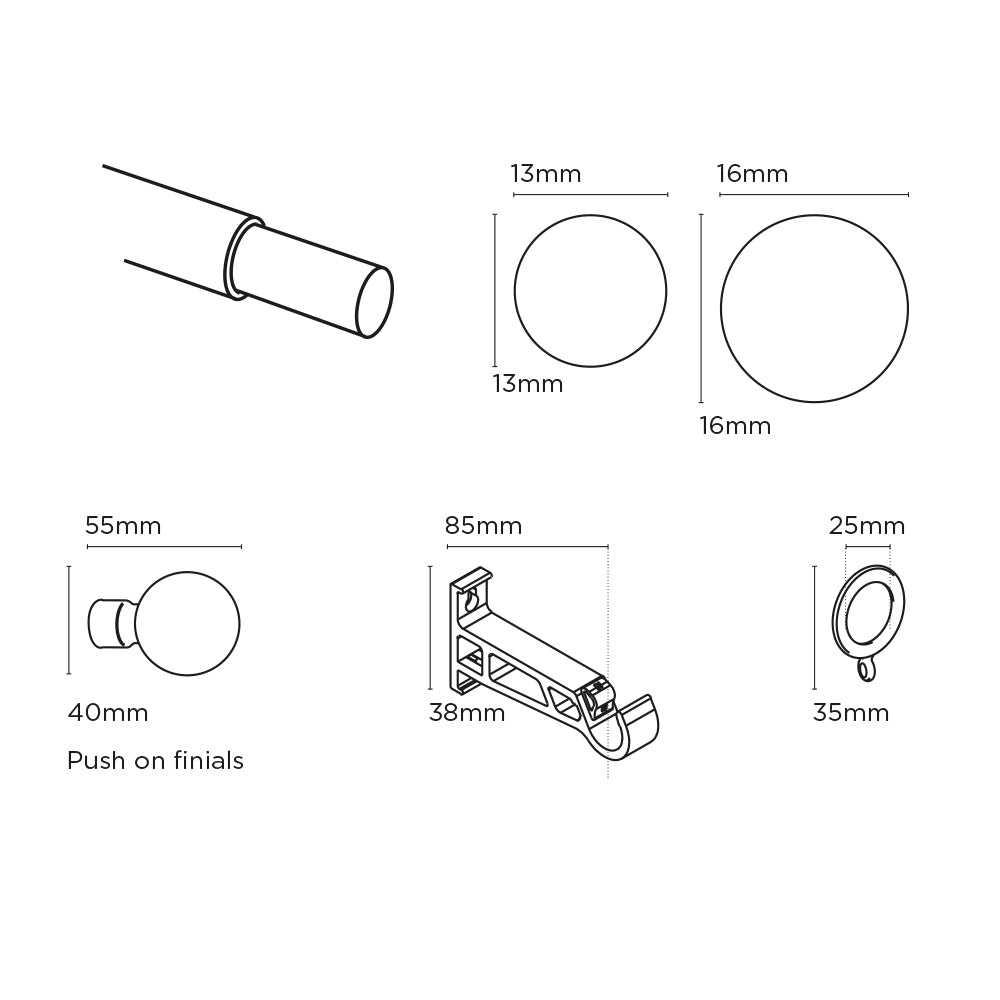 13mm

13mm

16mm

16mm

55mm

40mm

Push on finials

85mm

38mm

25mm

35mm