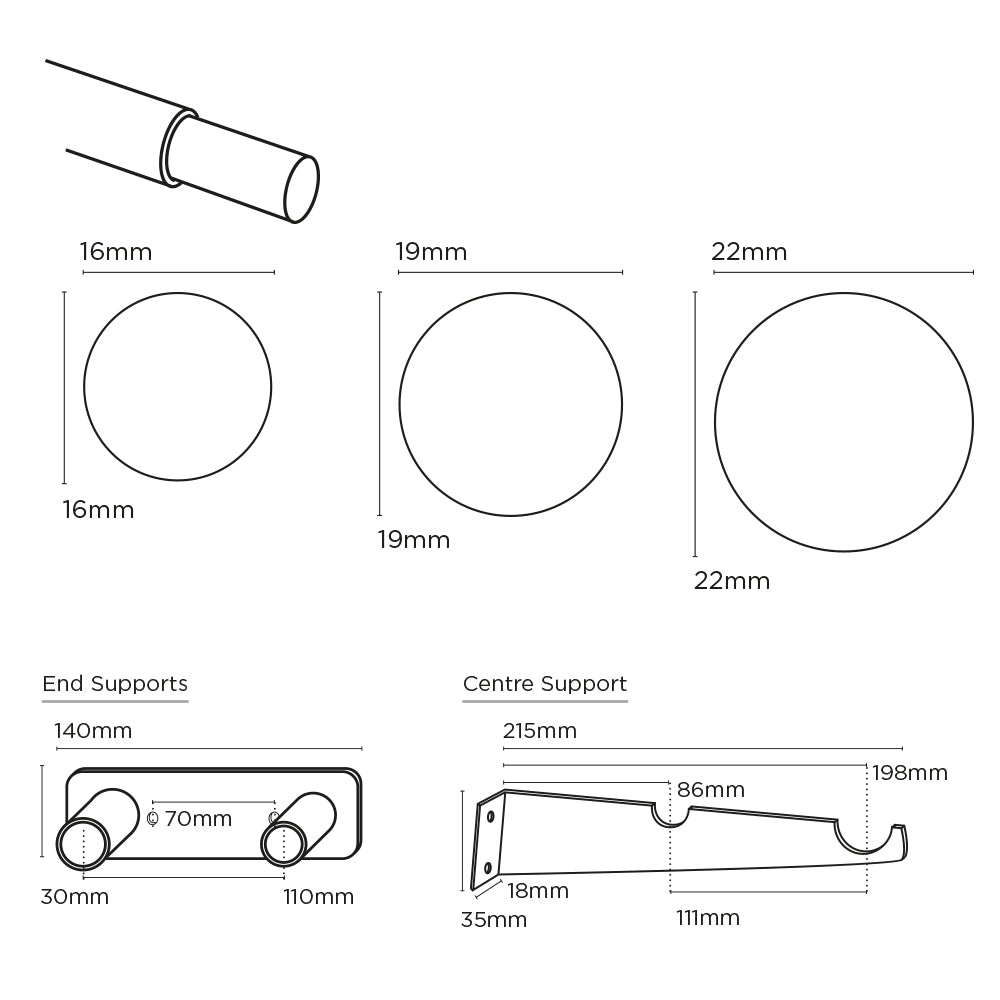 16mm

16mm

19mm

19mm

22mm

22mm

End Supports

140mm

70mm

30mm

110mm

Centre Support

215mm

86mm

198mm

18mm

35mm

111mm